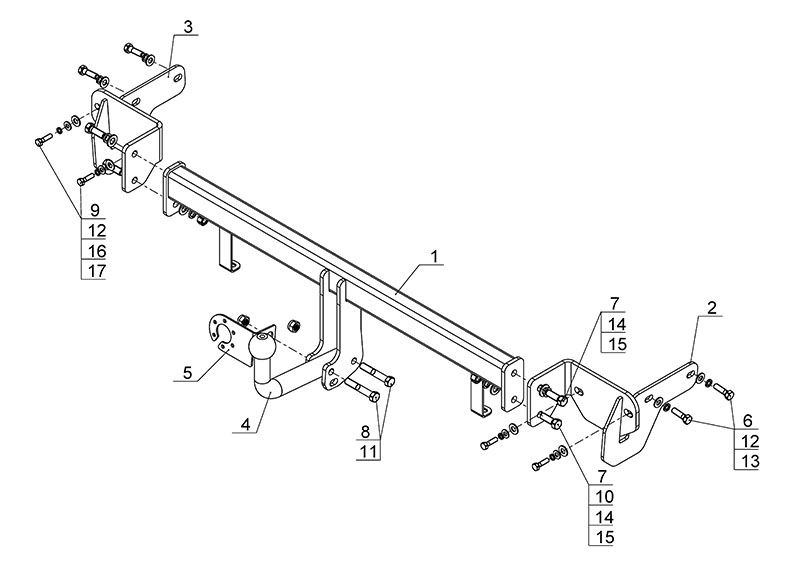 3

9
12
16
17

1

5

4

8
11

7
14
15

2

6
12
13

7
10
14
15