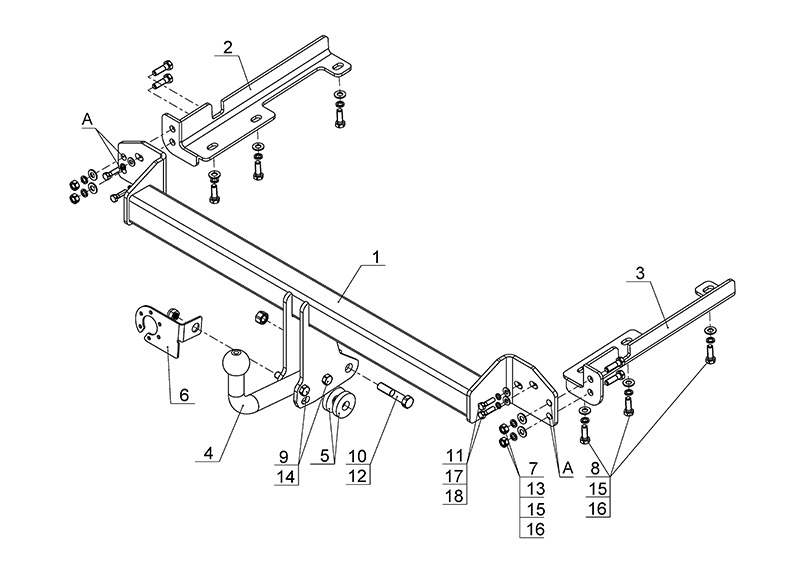 2
A
1
3
6
4
9
14
5
10
12
11
17
18
7
13
15
16
A
8
15
16